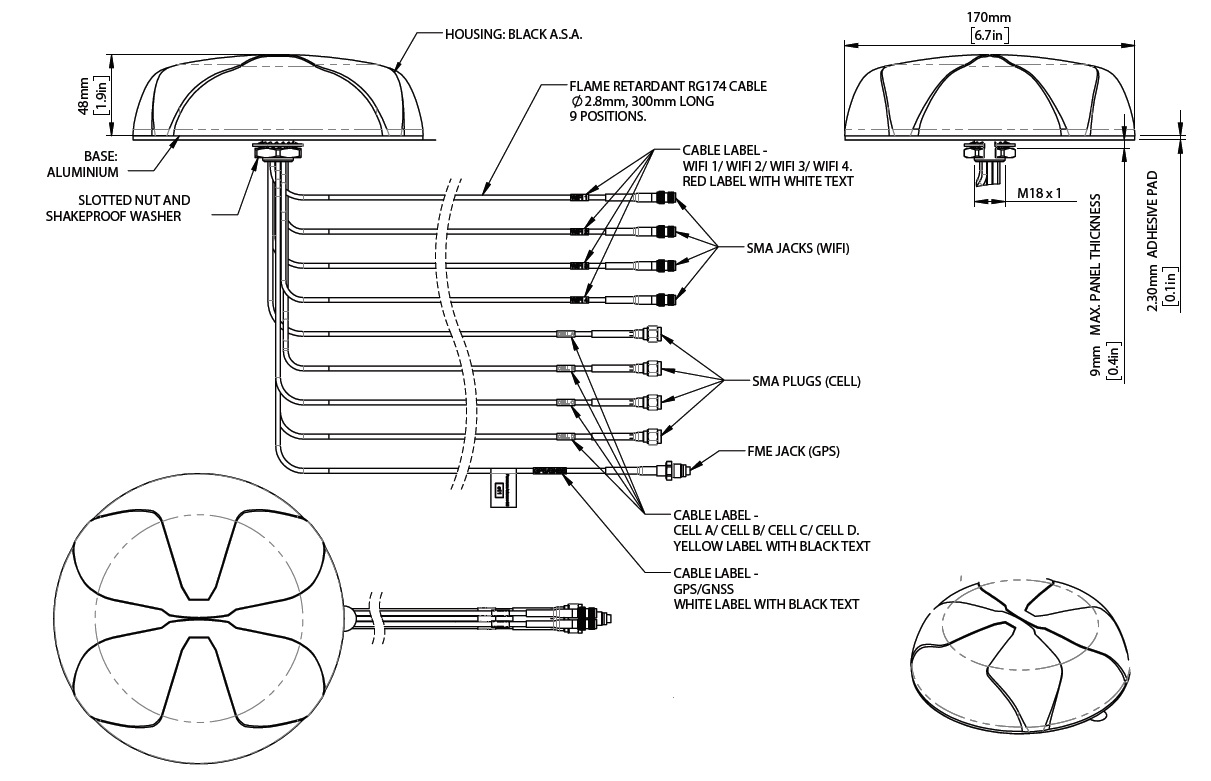 HOUSING: BLACK A.S.A.

48mm
[1.9in]

BASE:
ALUMINIUM

SLOTTED NUT AND
SHAKEPROOF WASHER

FLAME RETARDANT RG174 CABLE
$\varnothing$ 2.8mm, 300mm LONG
9 POSITIONS.

CABLE LABEL -
WIFI 1/ WIFI 2/ WIFI 3/ WIFI 4.
RED LABEL WITH WHITE TEXT

SMA JACKS (WIFI)

SMA PLUGS (CELL)

FME JACK (GPS)

CABLE LABEL -
CELL A/ CELL B/ CELL C/ CELL D.
YELLOW LABEL WITH BLACK TEXT

CABLE LABEL -
GPS/GNSS
WHITE LABEL WITH BLACK TEXT

170mm
[6.7in]

M18 x 1

9mm MAX. PANEL THICKNESS
[0.4in]

2.30mm ADHESIVE PAD
[0.1in]